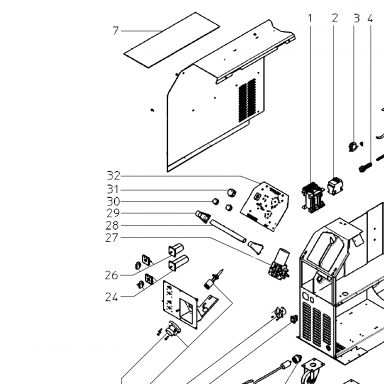 7
1
2
3
4
32
31
30
29
28
27
26
24