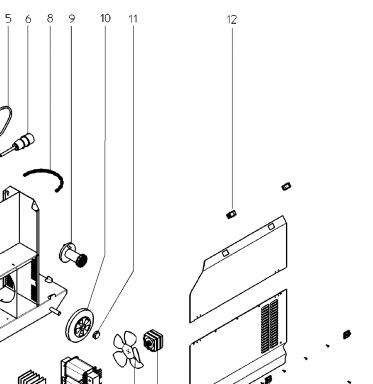 5 6 8 9 10 11 12