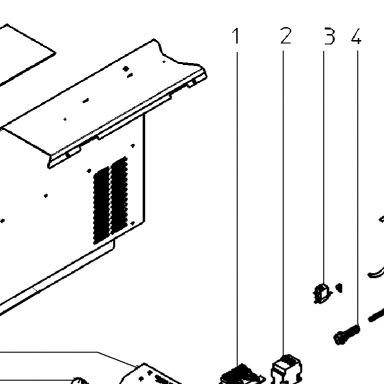 1 2 3 4