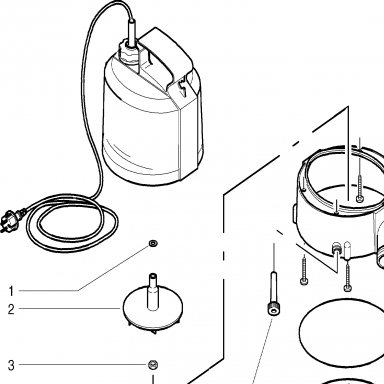 1
2
3