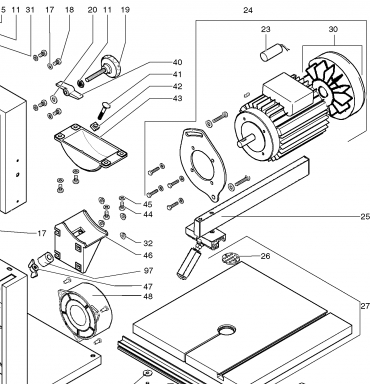 5 11 31 17 18 20 11 19
24
23 30
40
41
42
43
45
44
25
17
32
46
26
97
47
48
27