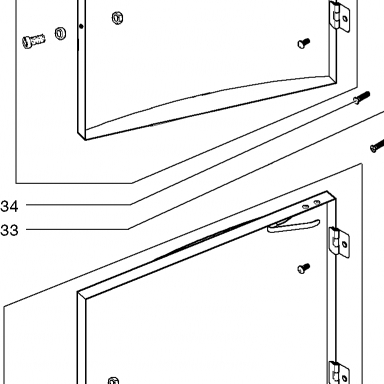 34
33