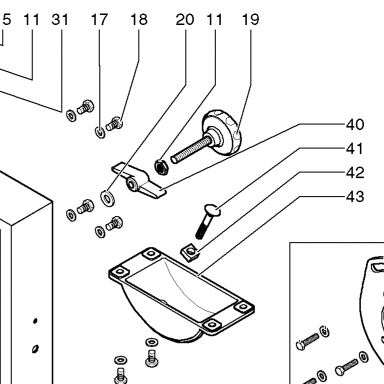 5 11 31 17 18 20 11 19
40
41
42
43