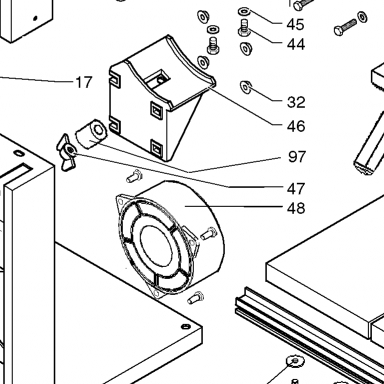 45
44
17
32
46
97
47
48