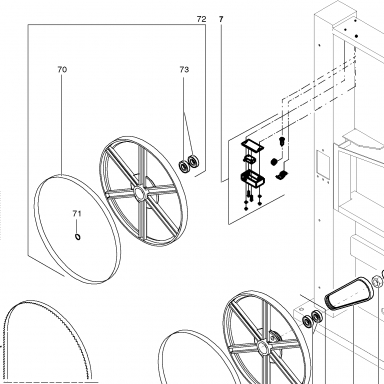 72
7
70
73
71