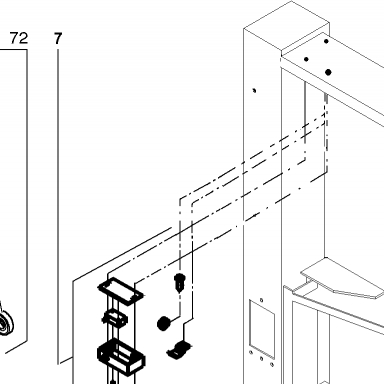 72
7