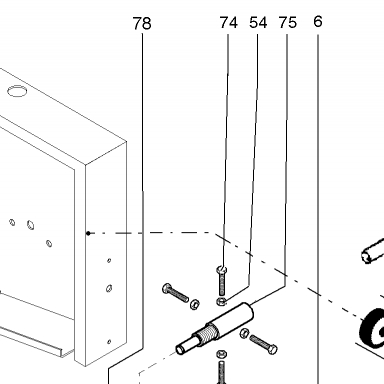 78
74
54
75
6