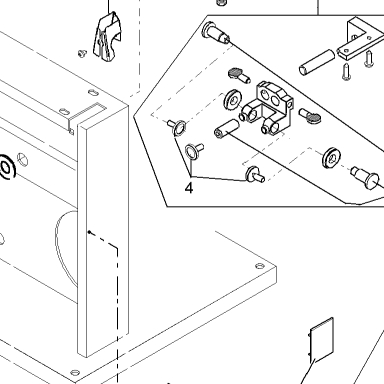 4