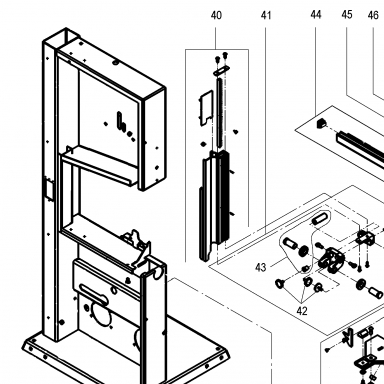 40
41
44
45
46
43
42