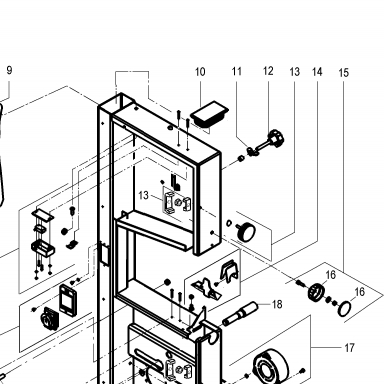 9
10
11
12
13
14
15
13
16
16
18
17