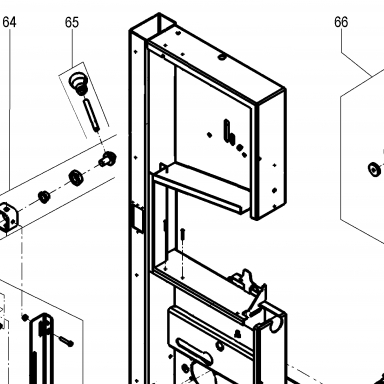 64
65
66