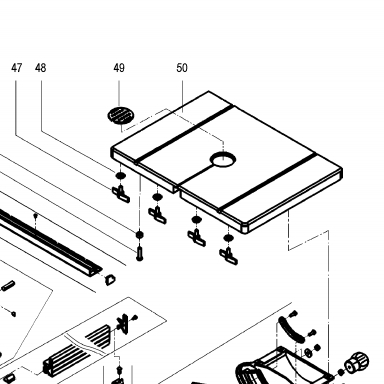 47 48 49 50