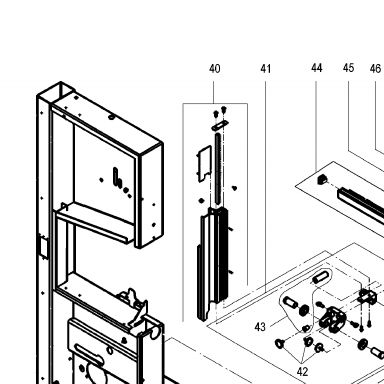 40
41
44
45
46
43
42