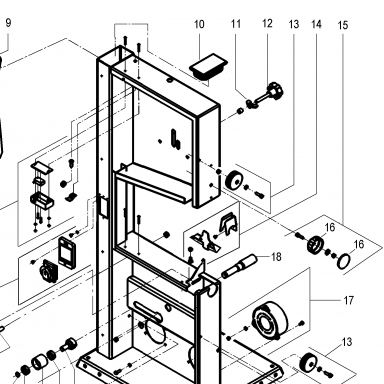 9
10
11
12
13
14
15
16
16
18
17
13