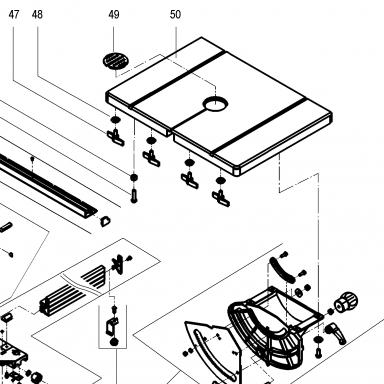 47 48 49 50