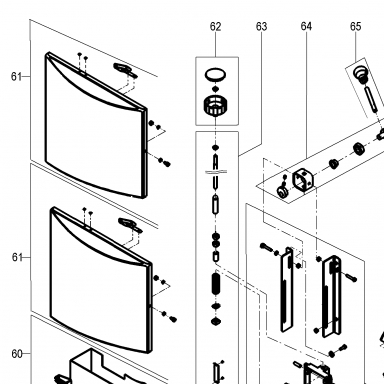 62
63
64
65
61
61
60