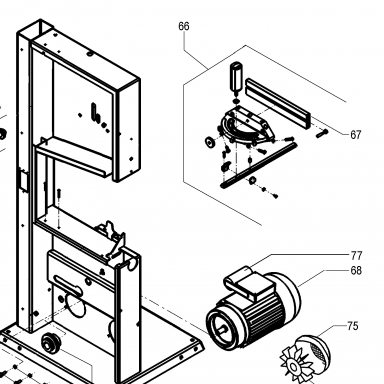 66
67
77
68
75