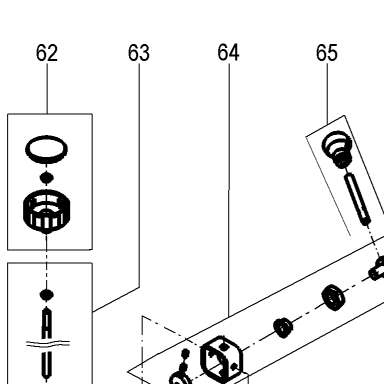 62
63
64
65