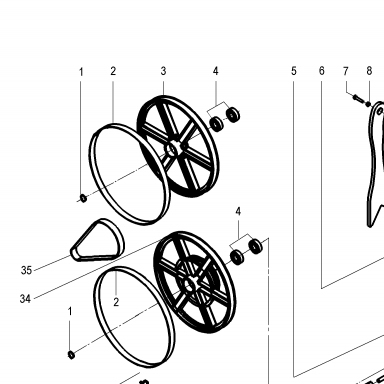 1
2
3
4
5
6
7
8
4
35
34
2
1