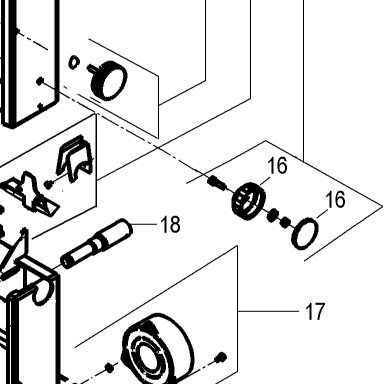 16
16
18
17