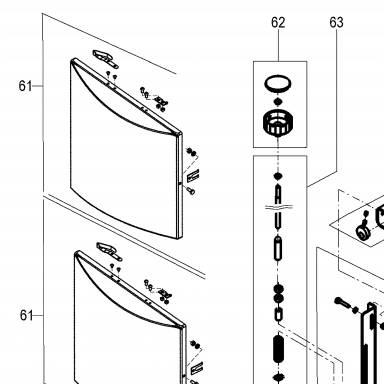 62
63
61
61