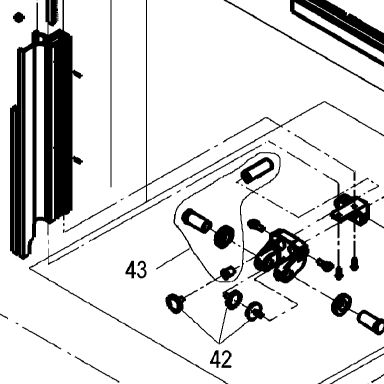 43

42