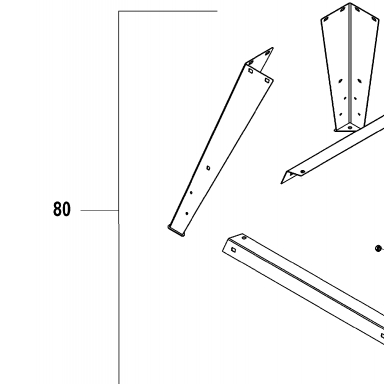 80