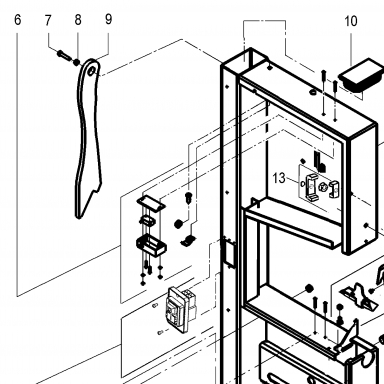 6
7
8
9
10
13