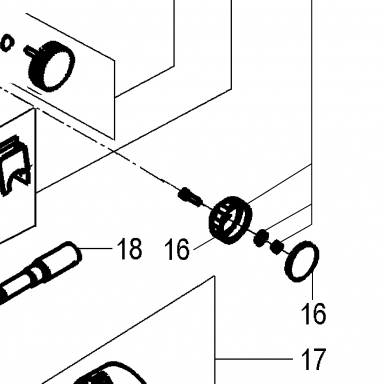 18
16
16
17