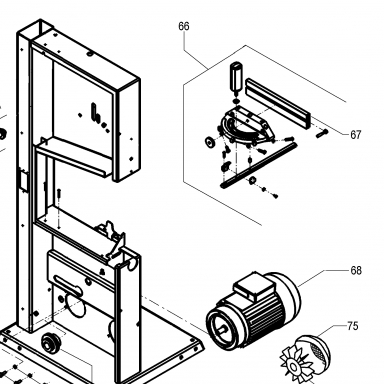 66

67

68

75