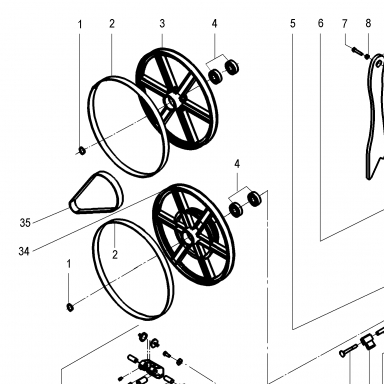 1
2
3
4
5
6
7
8
4
35
34
2
1