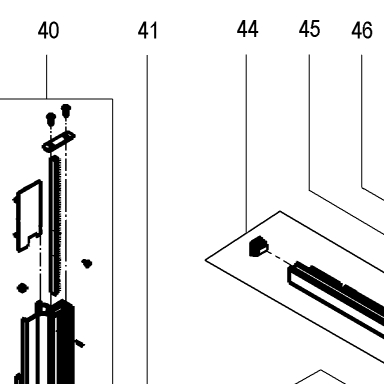 40
41
44
45
46