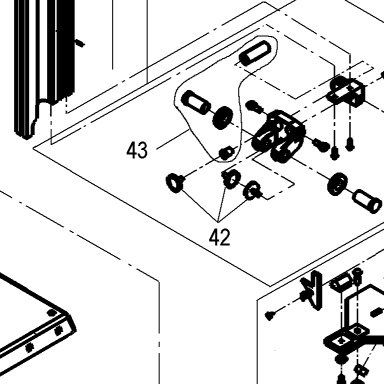 43

42