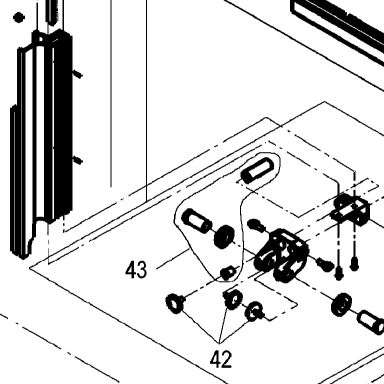 43

42