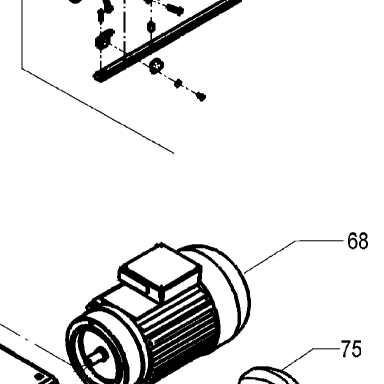 68
75