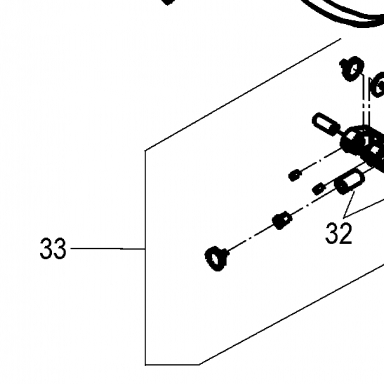 32
33