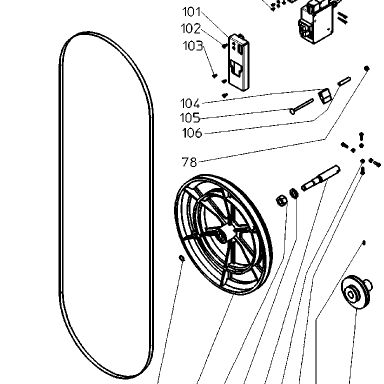 101
102
103
104
105
106
78