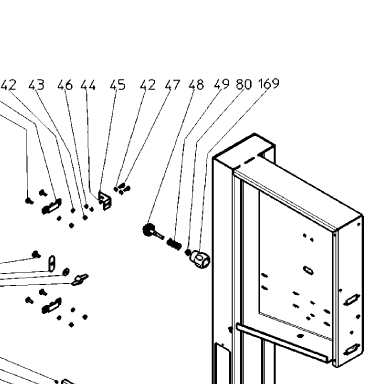 42 43 46 44 45 42 47 48 49 80 169