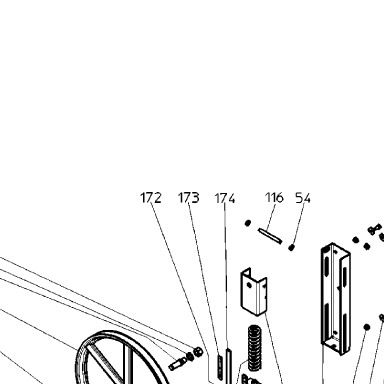 172 173 174 116 54