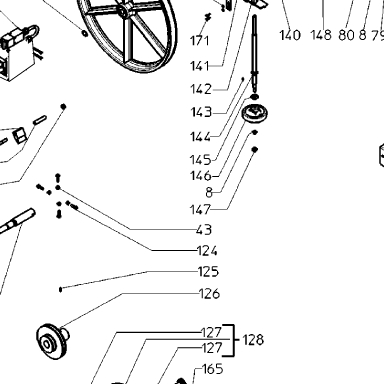 140 148 80 8 79

171

141

142

143

144

145

146

8

147

43

124

125

126

127

127

128

165