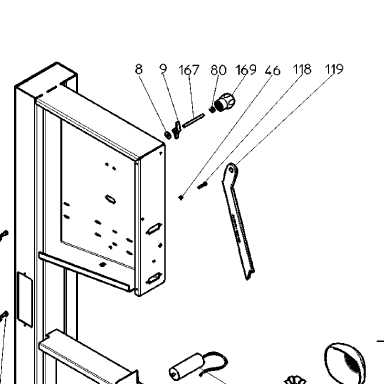 8 9 167 80 169 46 118 119