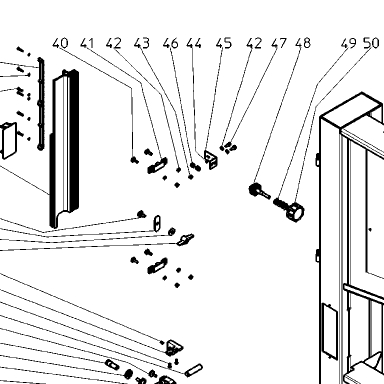 40 41 42 43 46 44 45 42 47 48 49 50