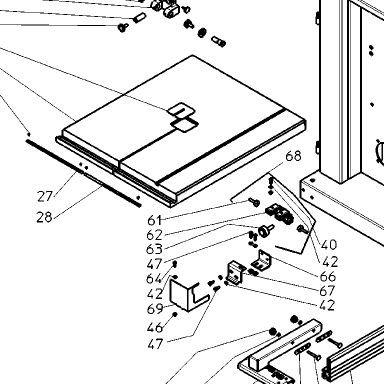 68
27
28
61
62
63
47
64
42
69
46
47
40
42
66
67
42