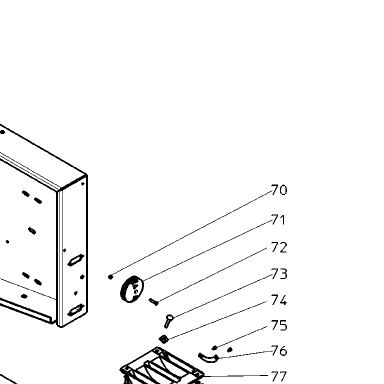 70
71
72
73
74
75
76
77