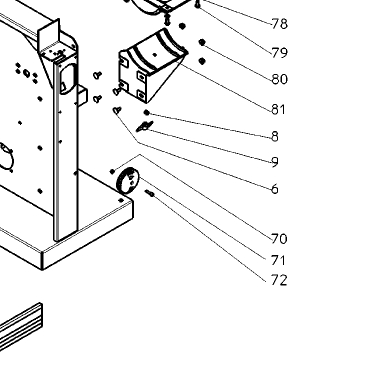 78
79
80
81
8
9
6
70
71
72