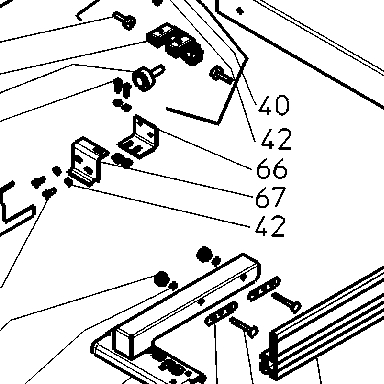 40
42
66
67
42