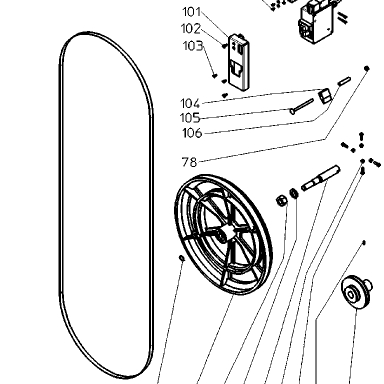 101
102
103
104
105
106
78