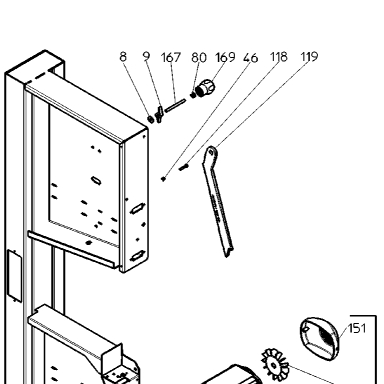 8 9 167 80 169 46 118 119

151