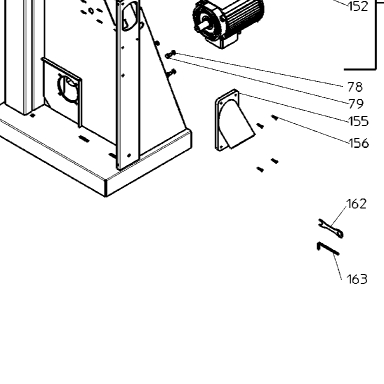 152

78

79

155

156

162

163