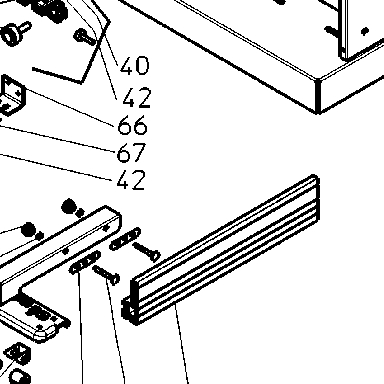 40
42
66
67
42